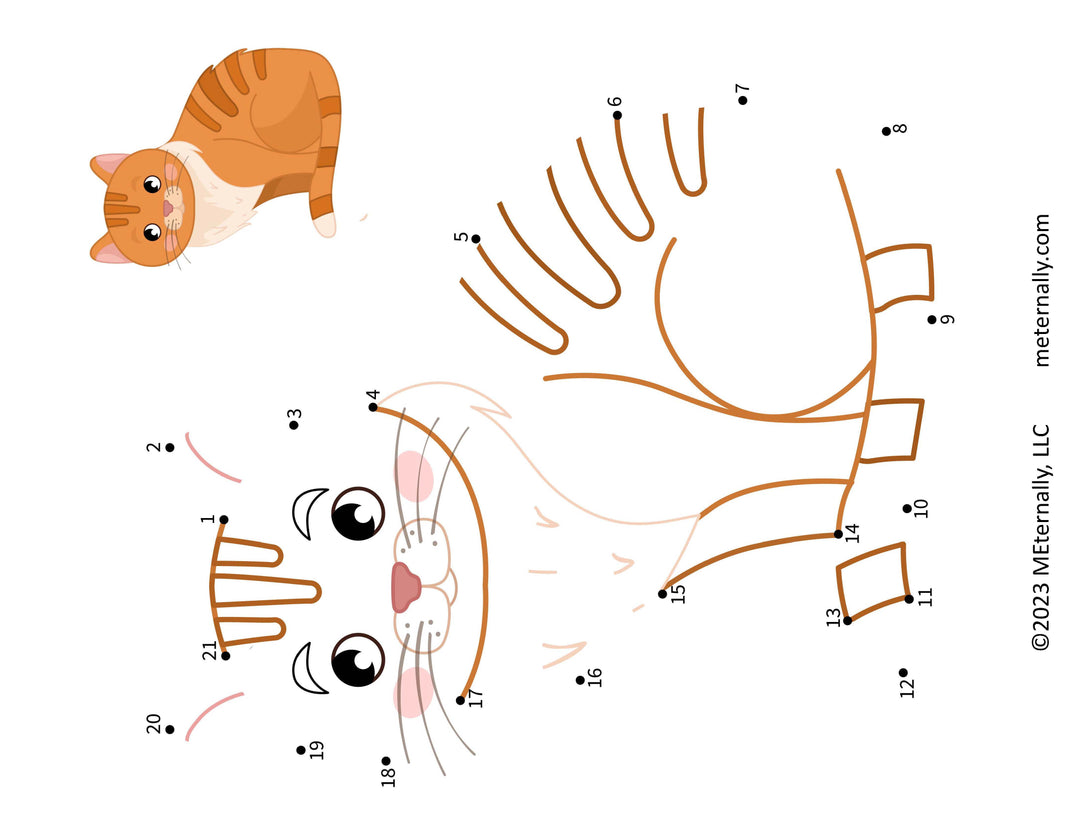 1
2
3
4
5
6
7
8
9
10
11
12
13
14
15
16
17
18
19
20
21

©2023 MEternally, LLC
meternally.com