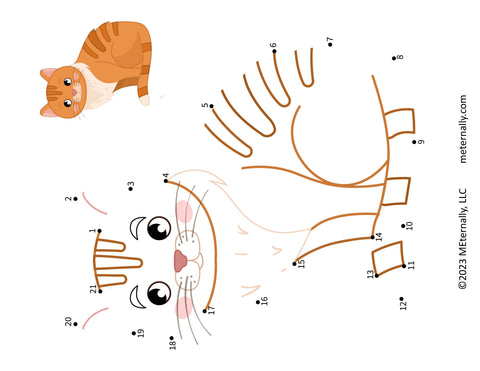 1
2
3
4
5
6
7
8
9
10
11
12
13
14
15
16
17
18
19
20
21

©2023 MEternally, LLC
meternally.com