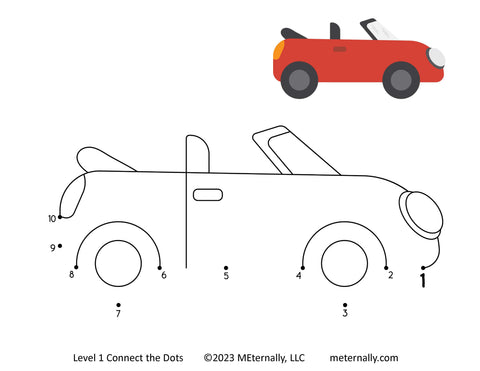 10

9

8

6

5

4

2

1

7

3

Level 1 Connect the Dots ©2023 MEternally, LLC meternally.com